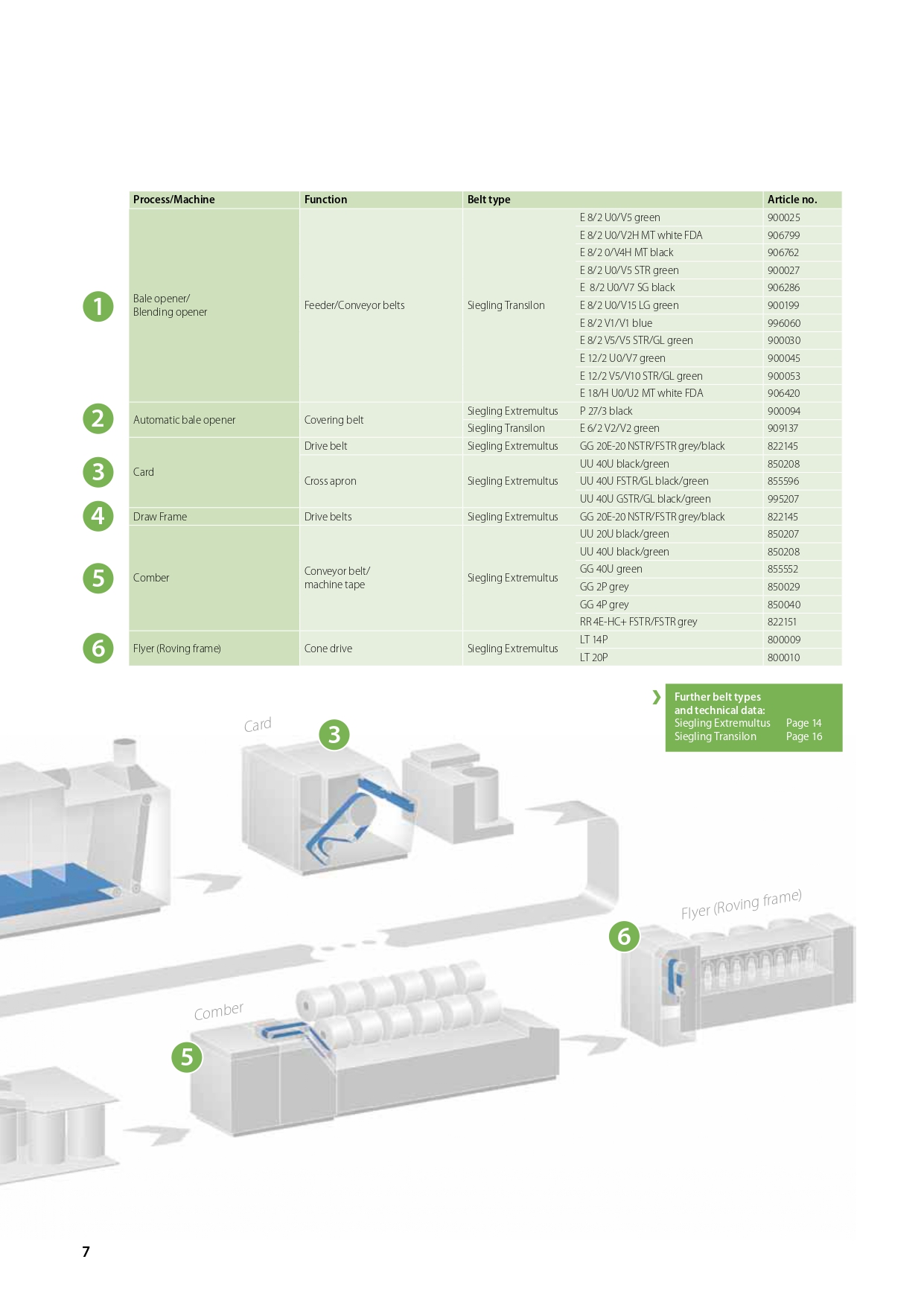 | | Process/Machine | Function | Belt type | | Article no. |
|---|---|---|---|---|---|
| 1 | Bale opener/ Blending opener | Feeder/Conveyor belts | Siegling Transilon | E 8/2 U0/V5 green | 900025 |
| | | | | E 8/2 U0/V2H MT white FDA | 906799 |
| | | | | E 8/2 0/V4H MT black | 906762 |
| | | | | E 8/2 U0/V5 STR green | 900027 |
| | | | | E 8/2 U0/V7 SG black | 906286 |
| | | | | E 8/2 U0/V15 LG green | 900199 |
| | | | | E 8/2 V1/V1 blue | 996060 |
| | | | | E 8/2 V5/V5 STR/GL green | 900030 |
| | | | | E 12/2 U0/V7 green | 900045 |
| | | | | E 12/2 V5/V10 STR/GL green | 900053 |
| | | | | E 18/H U0/U2 MT white FDA | 906420 |
| 2 | Automatic bale opener | Covering belt | Siegling Extremultus | P 27/3 black | 900094 |
| | | | Siegling Transilon | E 6/2 V2/V2 green | 909137 |
| 3 | Card | Drive belt | Siegling Extremultus | GG 20E-20 NSTR/FSTR grey/black | 822145 |
| | | Cross apron | Siegling Extremultus | UU 40U black/green | 850208 |
| | | | | UU 40U FSTR/GL black/green | 855596 |
| | | | | UU 40U GSTR/GL black/green | 995207 |
| 4 | Draw Frame | Drive belts | Siegling Extremultus | GG 20E-20 NSTR/FSTR grey/black | 822145 |
| 5 | Comber | Conveyor belt/ machine tape | Siegling Extremultus | UU 20U black/green | 850207 |
| | | | | UU 40U black/green | 850208 |
| | | | | GG 40U green | 855552 |
| | | | | GG 2P grey | 850029 |
| | | | | GG 4P grey | 850040 |
| | | | | RR 4E-HC+ FSTR/FSTR grey | 822151 |
| 6 | Flyer (Roving frame) | Cone drive | Siegling Extremultus | LT 14P | 800009 |
| | | | | LT 20P | 800010 |

Further belt types and technical data:
Siegling Extremultus Page 14
Siegling Transilon Page 16

Card
3
Flyer (Roving frame)
6
Comber
5

7